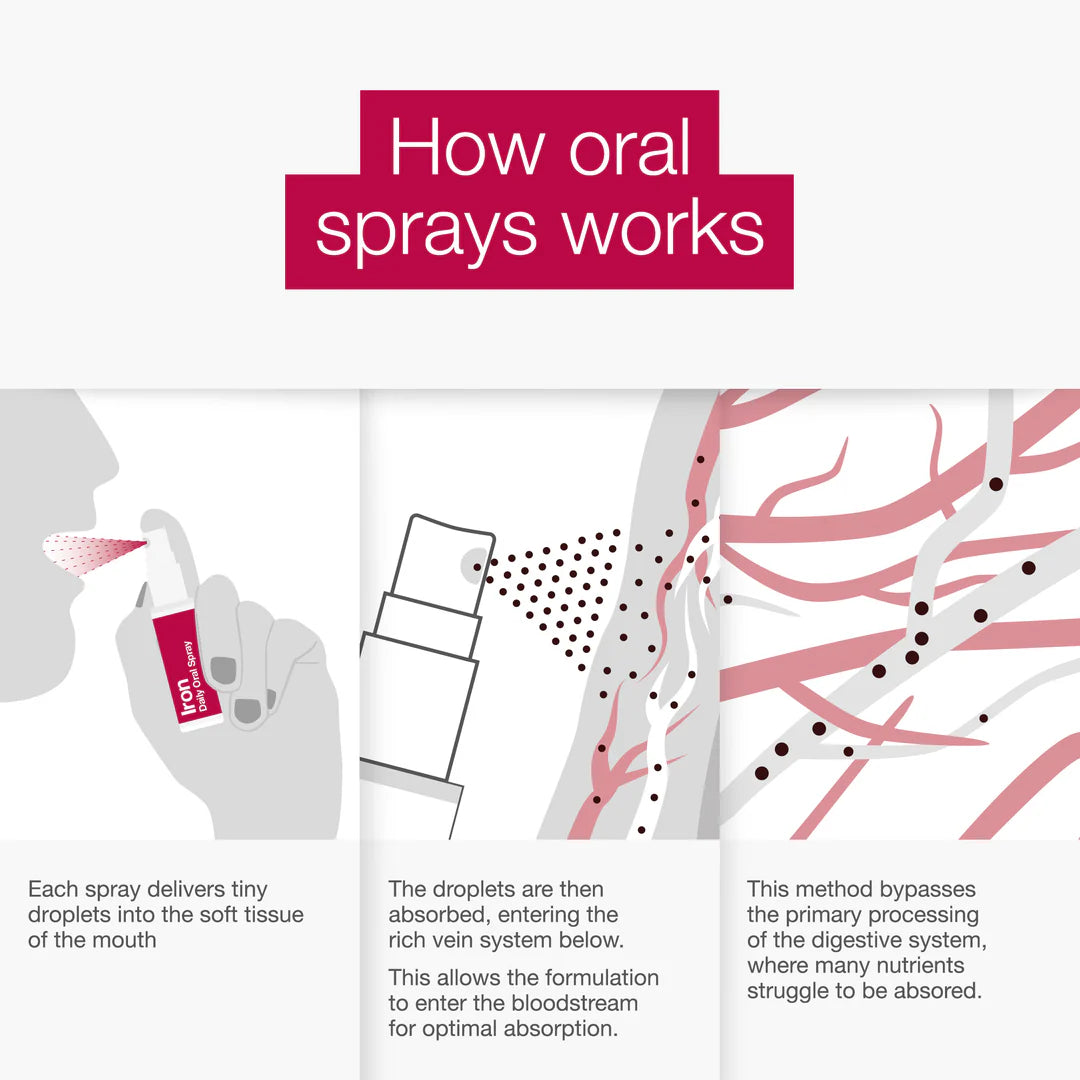 How oral sprays works

Iron
Daily Oral Spray

Each spray delivers tiny droplets into the soft tissue of the mouth

The droplets are then absorbed, entering the rich vein system below.

This allows the formulation to enter the bloodstream for optimal absorption.

This method bypasses the primary processing of the digestive system, where many nutrients struggle to be absored.